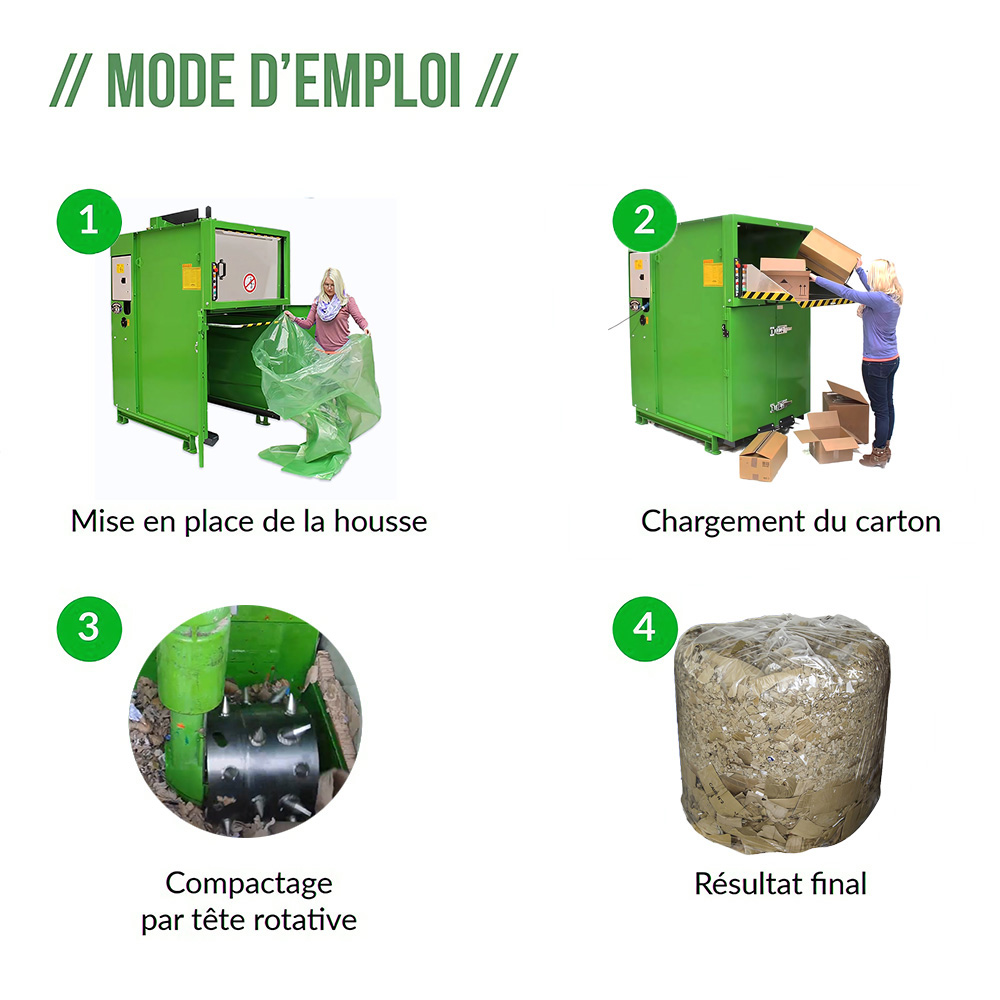 // MODE D'EMPLOI //

1

Mise en place de la housse

2

Chargement du carton

3

Compactage par tête rotative

4

Résultat final